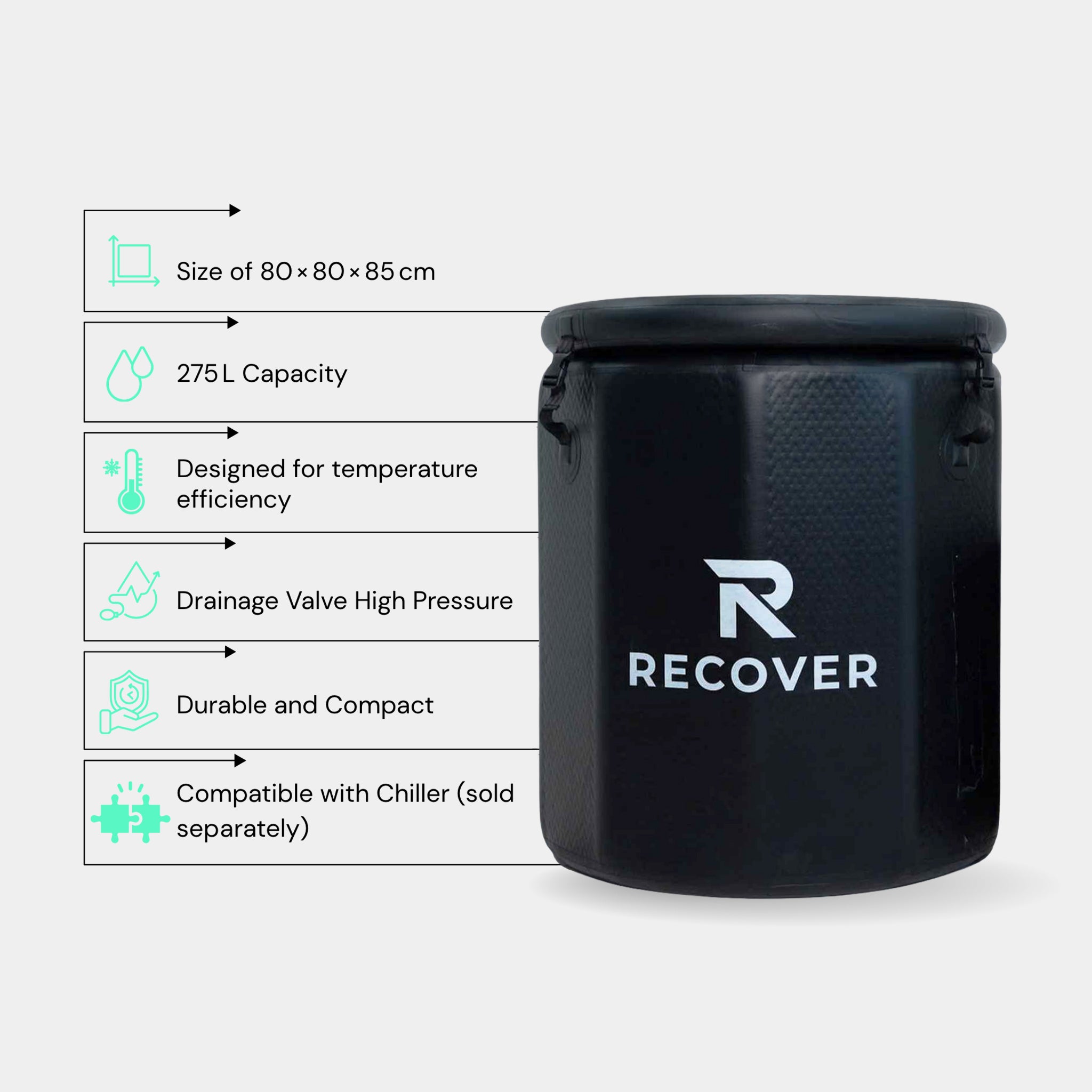 Size of 80 × 80 × 85 cm

275 L Capacity

Designed for temperature efficiency

Drainage Valve High Pressure

Durable and Compact

Compatible with Chiller (sold separately)

R
RECOVER